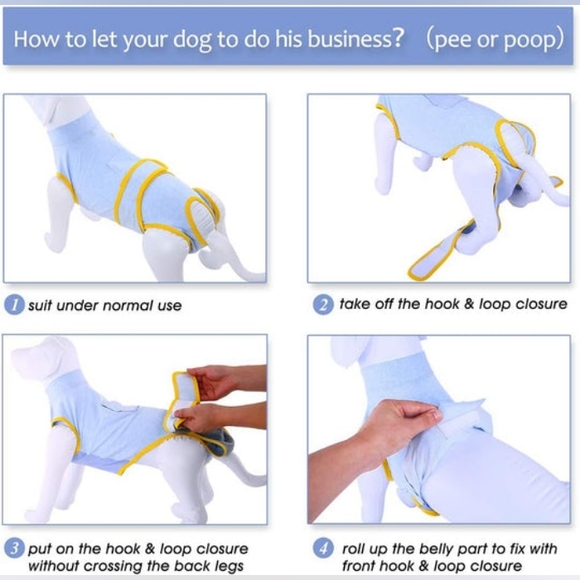 How to let your dog to do his business? (pee or poop)

1 suit under normal use

2 take off the hook & loop closure

3 put on the hook & loop closure without crossing the back legs

4 roll up the belly part to fix with front hook & loop closure